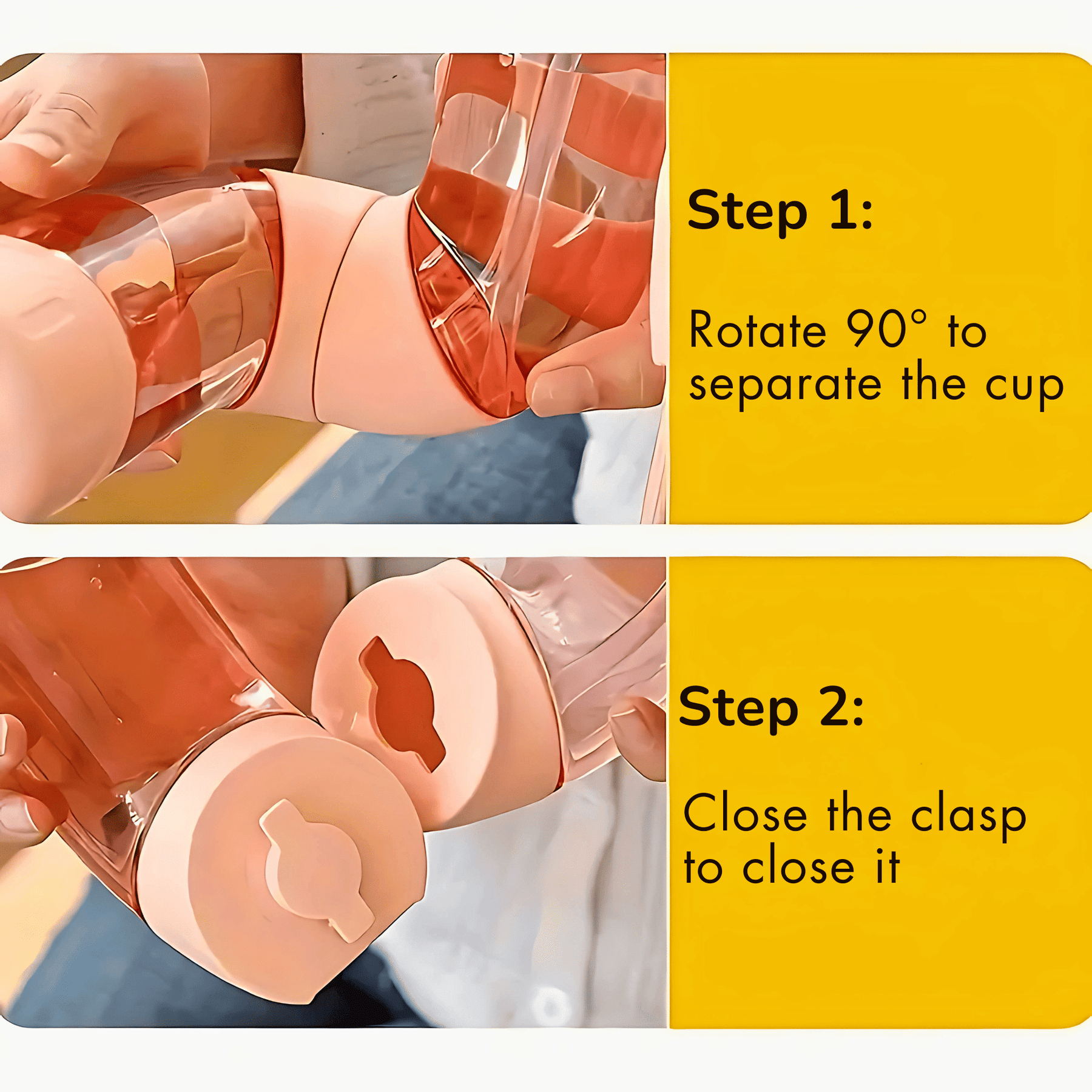 Step 1:

Rotate 90° to separate the cup

Step 2:

Close the clasp to close it