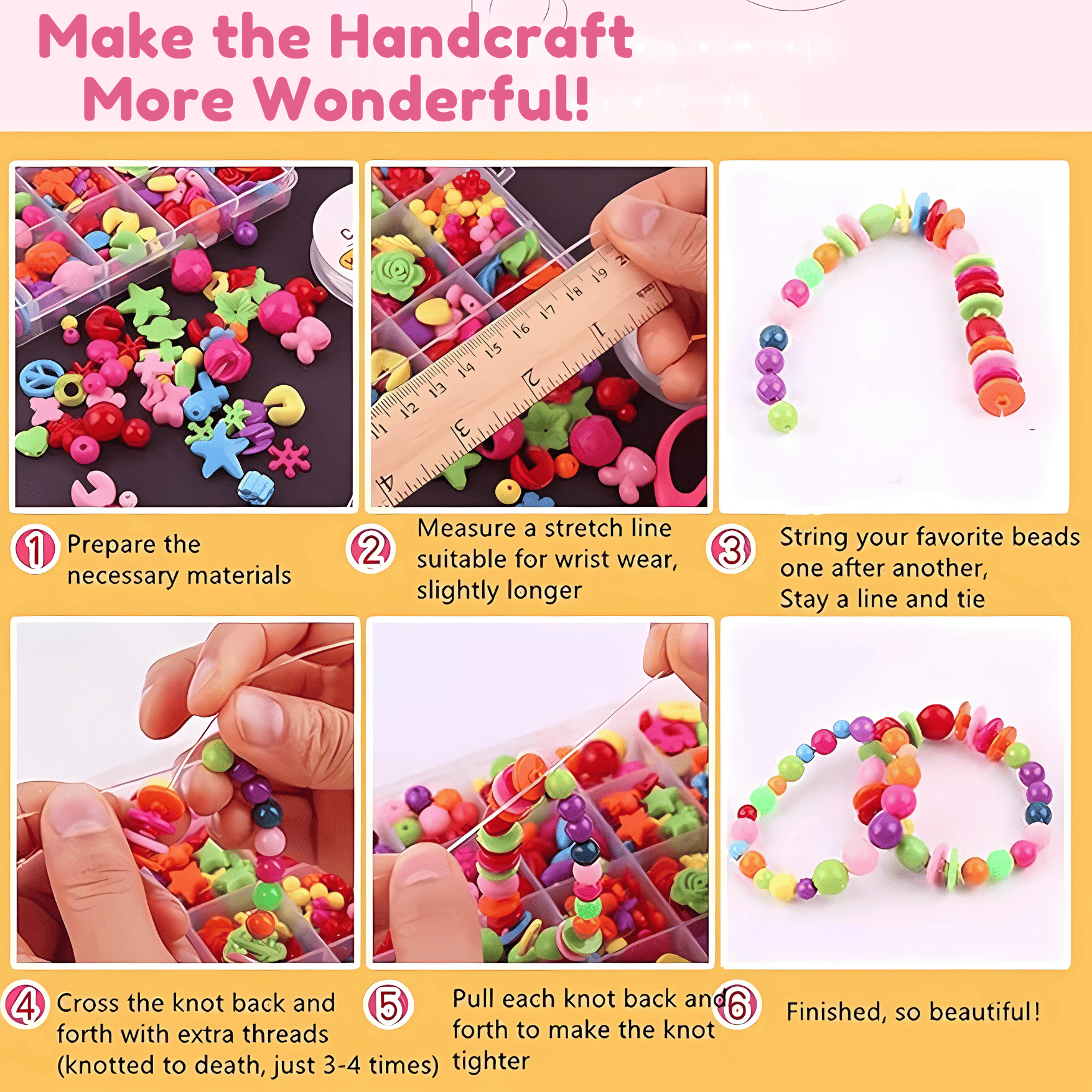 Make the Handcraft More Wonderful!

1 Prepare the necessary materials

2 Measure a stretch line suitable for wrist wear, slightly longer

3 String your favorite beads one after another, Stay a line and tie

4 Cross the knot back and forth with extra threads (knotted to death, just 3-4 times)

5 Pull each knot back and forth to make the knot tighter

6 Finished, so beautiful!